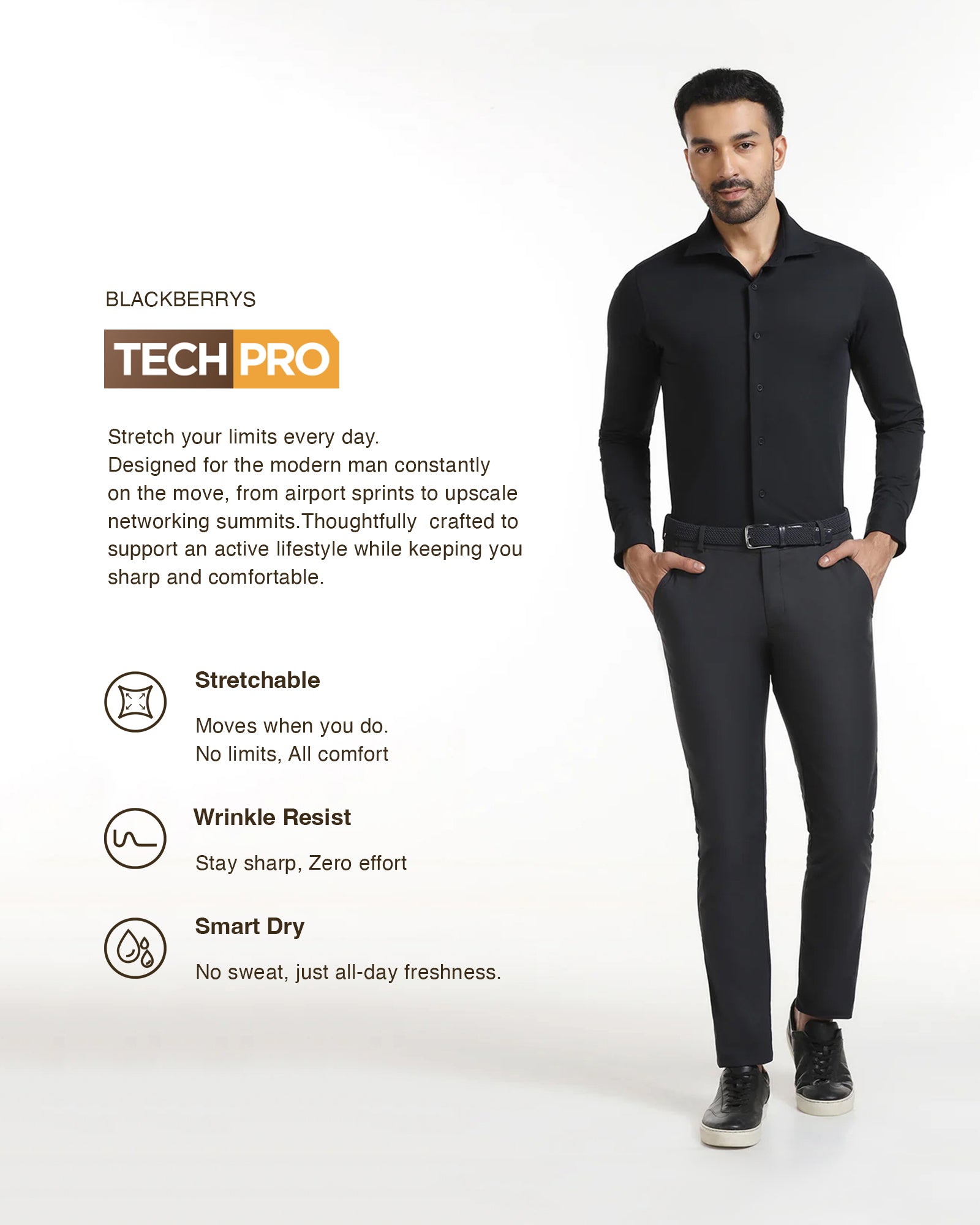 BLACKBERRYS

TECH PRO

Stretch your limits every day.
Designed for the modern man constantly on the move, from airport sprints to upscale networking summits.Thoughtfully crafted to support an active lifestyle while keeping you sharp and comfortable.

Stretchable

Moves when you do.
No limits, All comfort

Wrinkle Resist

Stay sharp, Zero effort

Smart Dry

No sweat, just all-day freshness.