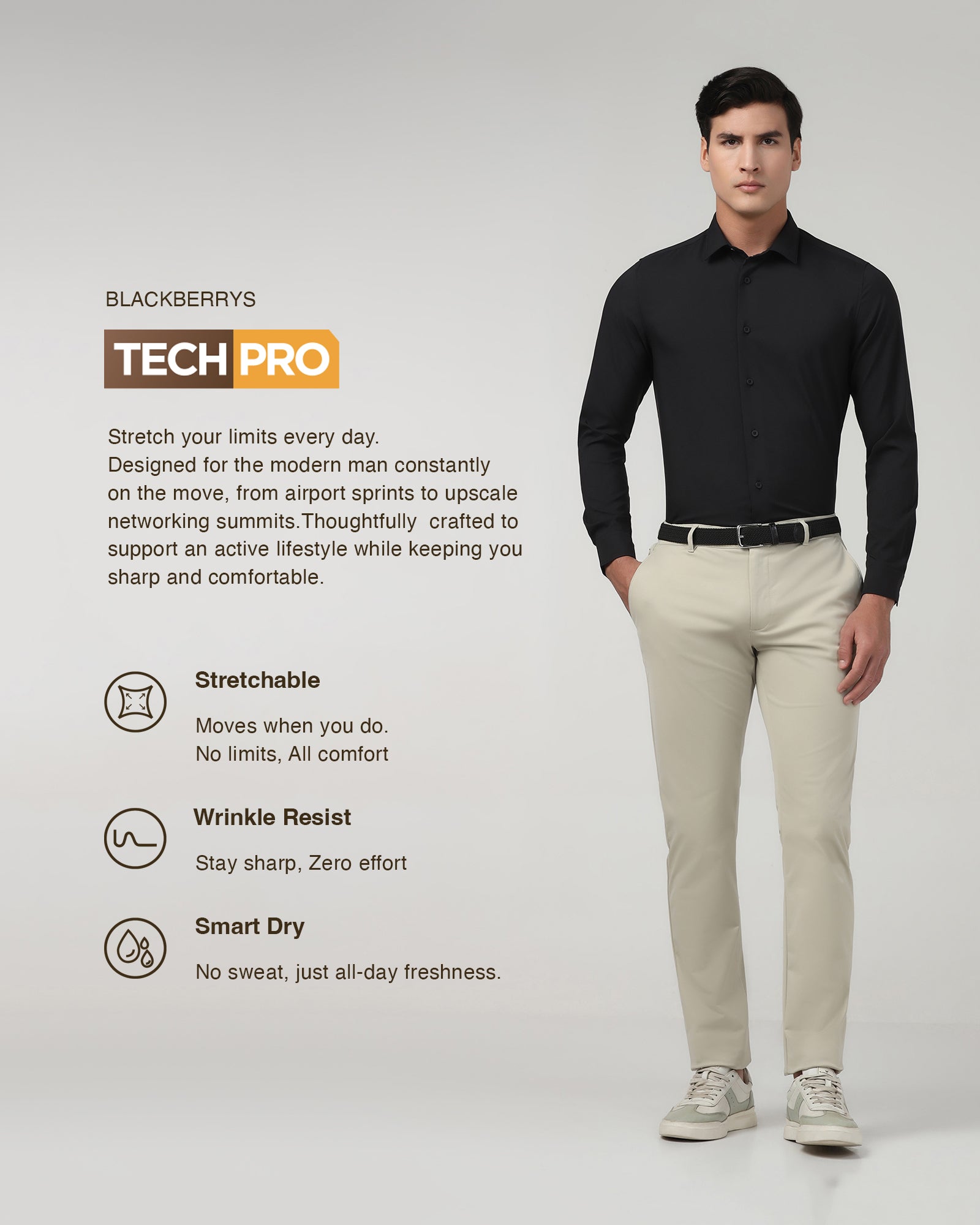 BLACKBERRYS

TECH PRO

Stretch your limits every day.
Designed for the modern man constantly on the move, from airport sprints to upscale networking summits.Thoughtfully crafted to support an active lifestyle while keeping you sharp and comfortable.

Stretchable

Moves when you do.
No limits, All comfort

Wrinkle Resist

Stay sharp, Zero effort

Smart Dry

No sweat, just all-day freshness.