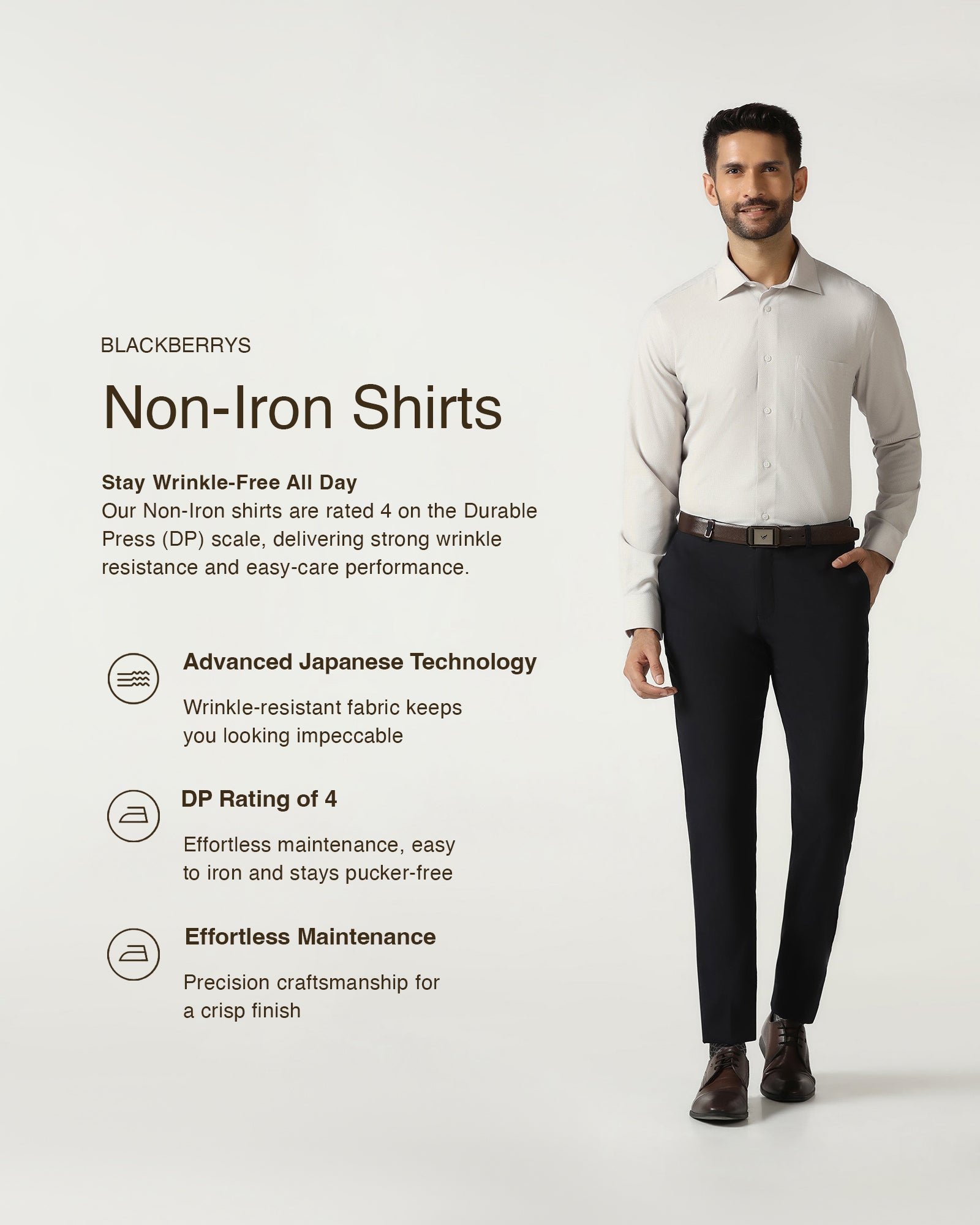 BLACKBERRYS

Non-Iron Shirts

Stay Wrinkle-Free All Day
Our Non-Iron shirts are rated 4 on the Durable Press (DP) scale, delivering strong wrinkle resistance and easy-care performance.

Advanced Japanese Technology

Wrinkle-resistant fabric keeps you looking impeccable

DP Rating of 4

Effortless maintenance, easy to iron and stays pucker-free

Effortless Maintenance

Precision craftsmanship for a crisp finish